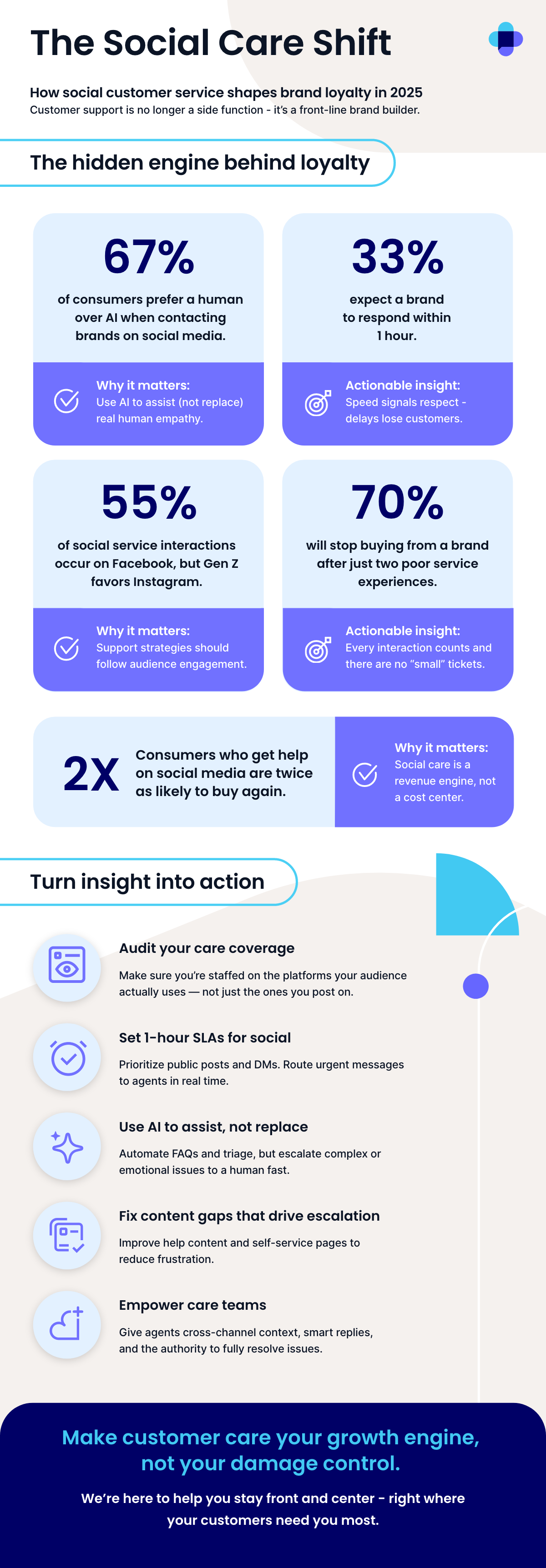 The Social Care Shift

How social customer service shapes brand loyalty in 2025
Customer support is no longer a side function - it's a front-line brand builder.

The hidden engine behind loyalty

67%
of consumers prefer a human over AI when contacting brands on social media.

Why it matters:
Use AI to assist (not replace) real human empathy.

33%
expect a brand to respond within 1 hour.

Actionable insight:
Speed signals respect - delays lose customers.

55%
of social service interactions occur on Facebook, but Gen Z favors Instagram.

Why it matters:
Support strategies should follow audience engagement.

70%
will stop buying from a brand after just two poor service experiences.

Actionable insight:
Every interaction counts and there are no "small" tickets.

2X
Consumers who get help on social media are twice as likely to buy again.

Why it matters:
Social care is a revenue engine, not a cost center.

Turn insight into action

Audit your care coverage
Make sure you're staffed on the platforms your audience actually uses — not just the ones you post on.

Set 1-hour SLAs for social
Prioritize public posts and DMs. Route urgent messages to agents in real time.

Use AI to assist, not replace
Automate FAQs and triage, but escalate complex or emotional issues to a human fast.

Fix content gaps that drive escalation
Improve help content and self-service pages to reduce frustration.

Empower care teams
Give agents cross-channel context, smart replies, and the authority to fully resolve issues.

Make customer care your growth engine, not your damage control.

We're here to help you stay front and center - right where your customers need you most.