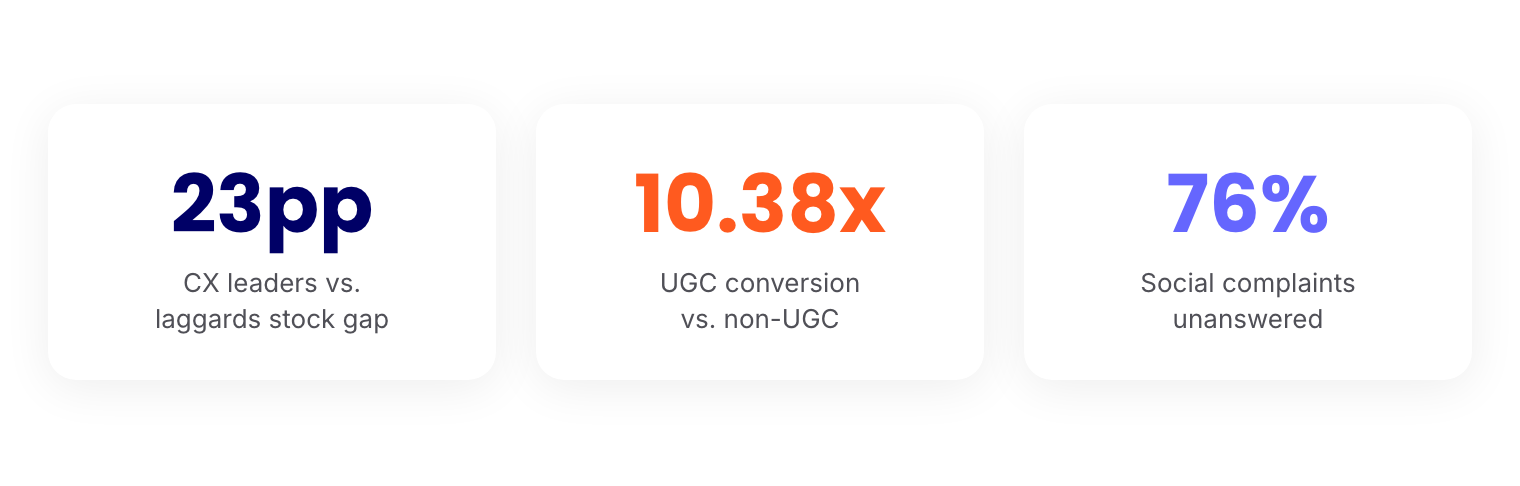 23pp

CX leaders vs. laggards stock gap

10.38x

UGC conversion vs. non-UGC

76%

Social complaints unanswered