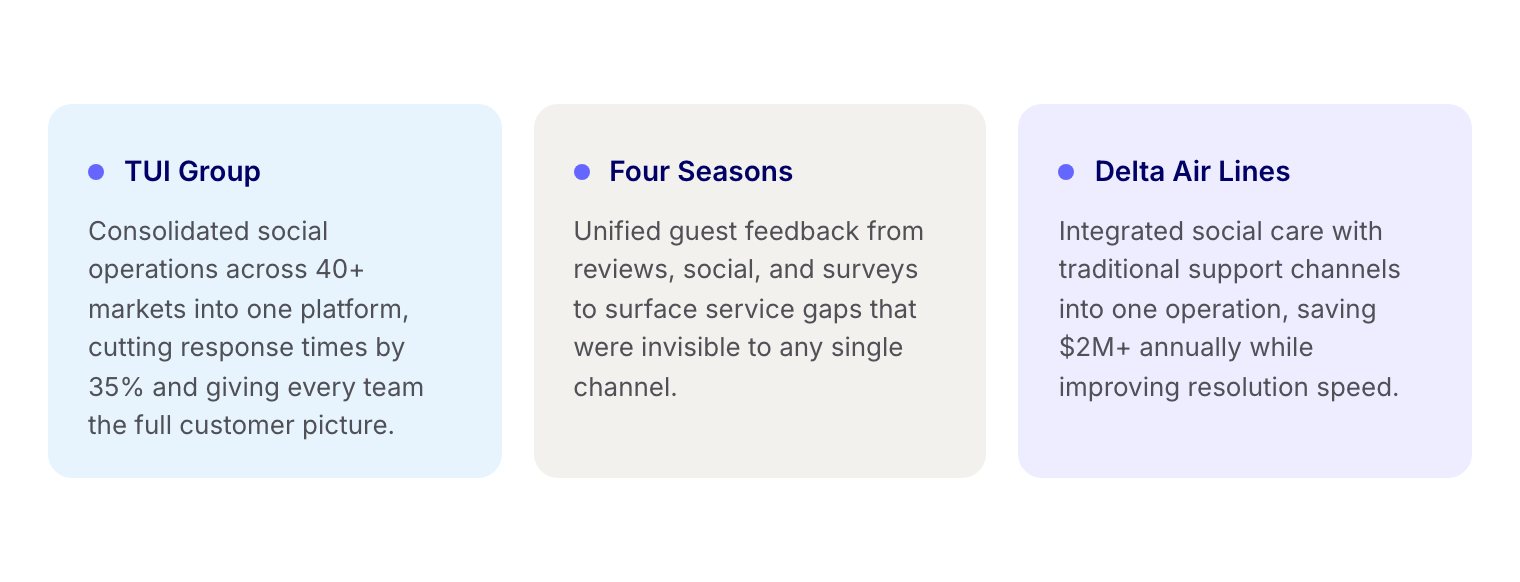 TUI Group

Consolidated social operations across 40+ markets into one platform, cutting response times by 35% and giving every team the full customer picture.

Four Seasons

Unified guest feedback from reviews, social, and surveys to surface service gaps that were invisible to any single channel.

Delta Air Lines

Integrated social care with traditional support channels into one operation, saving \$2M+ annually while improving resolution speed.